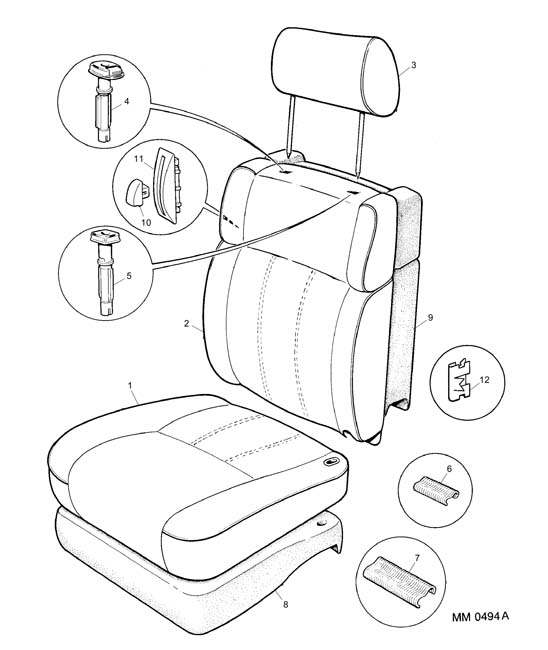 3
4
11
10
5
2
9
12
1
6
7
8
MM 0494 A