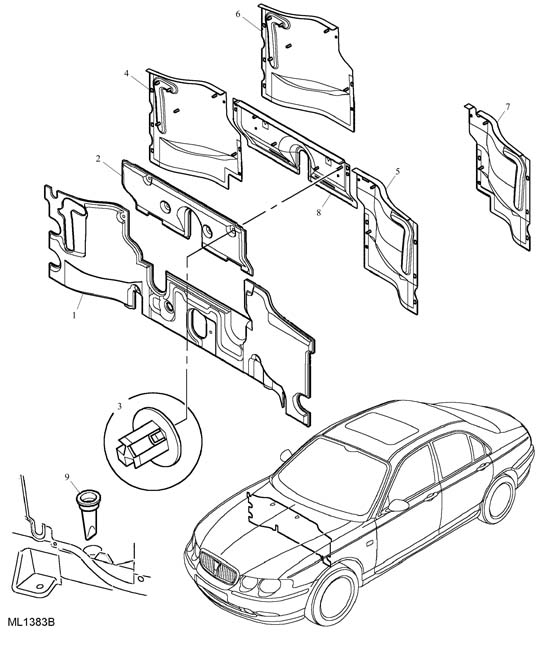 6
4
7
2
5
8
1
3
9
ML1383B