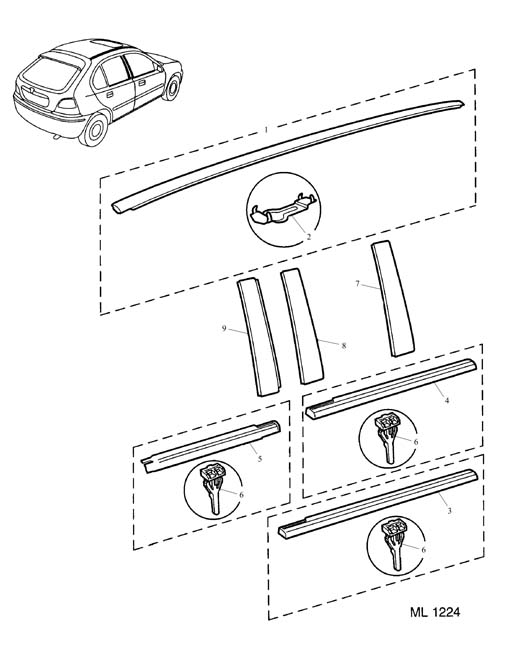 1
2
7
9
8
4
6
5
6
3
6
ML 1224