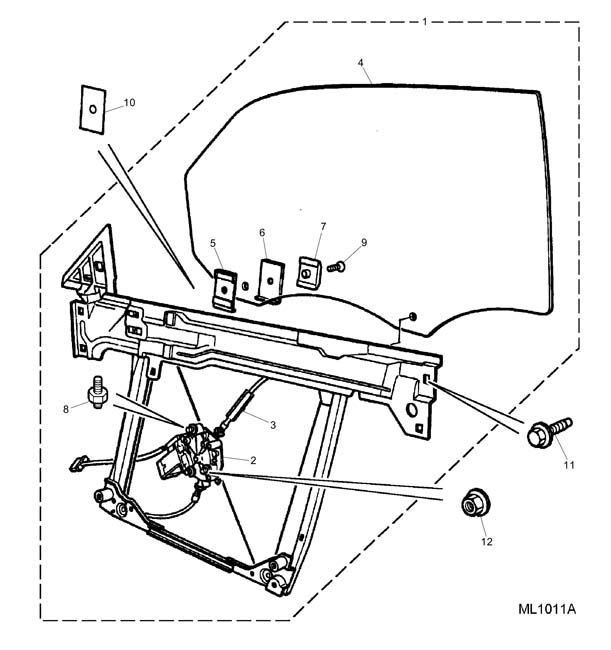 1
4
10
5
6
7
9
8
3
2
11
12
ML1011A