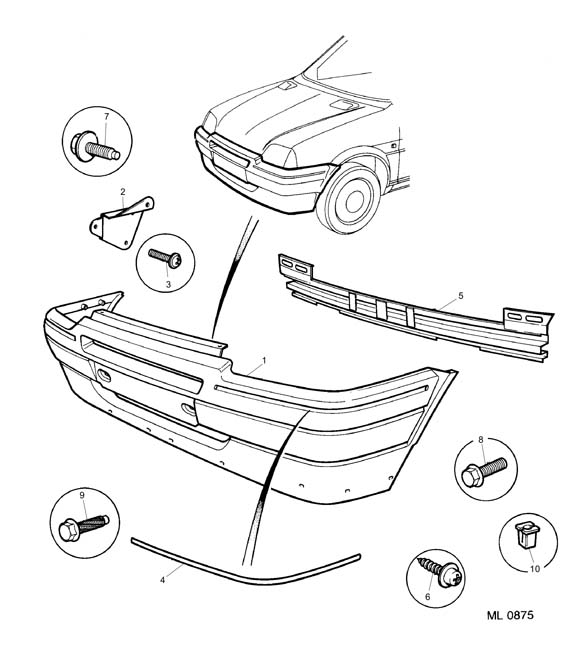 7
2
3
5
1
8
9
10
4
6
ML 0875