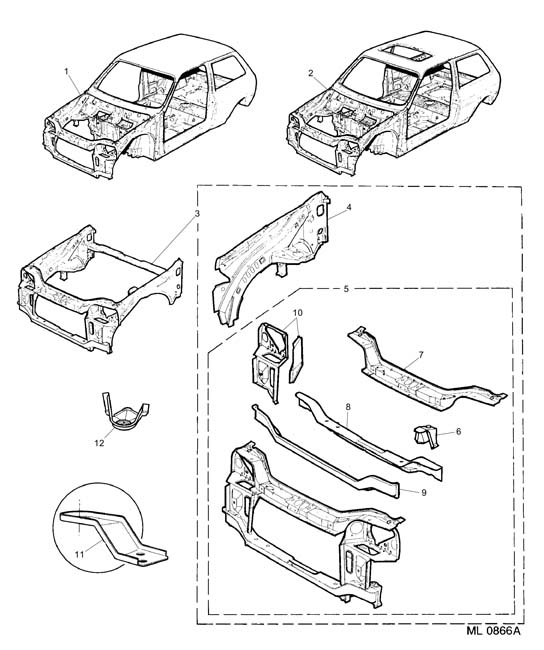 1
2
3
4
5
10
7
8
6
9
12
11
ML 0866A