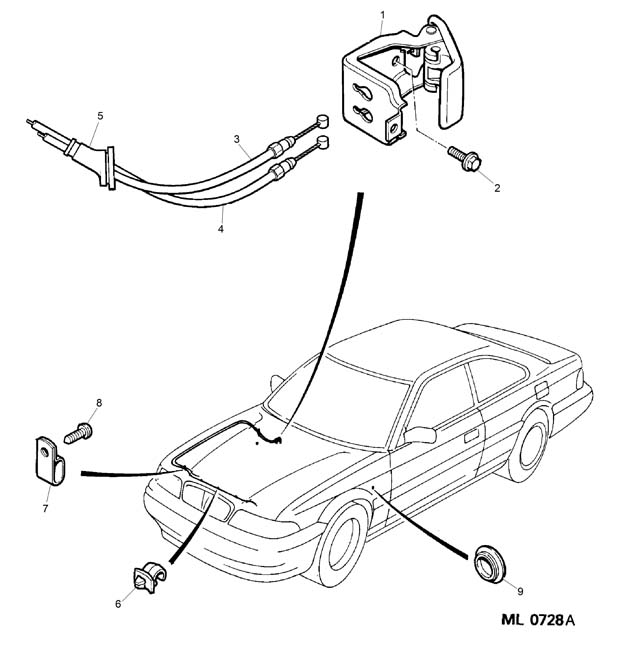 1
5
3
2
4
8
7
6
9
ML 0728A