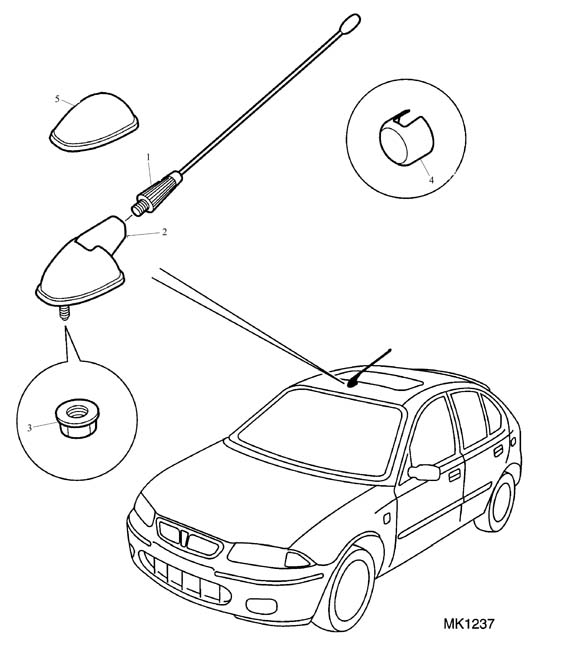 5
1
4
2
3
MK1237