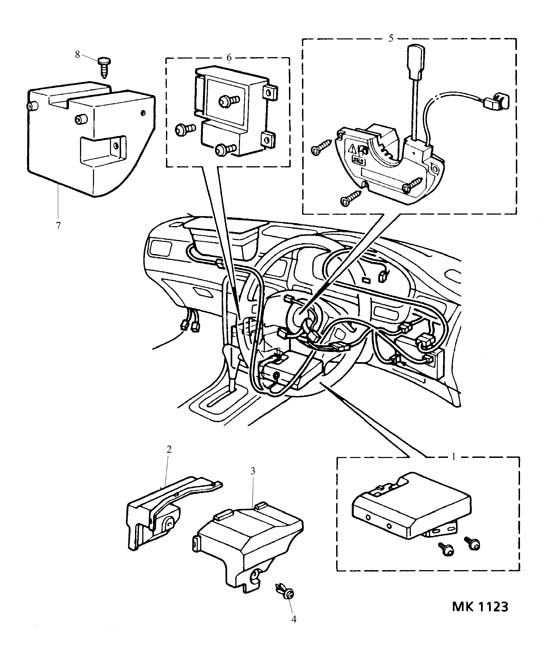 8
6
5
7
2
3
1
4
MK 1123