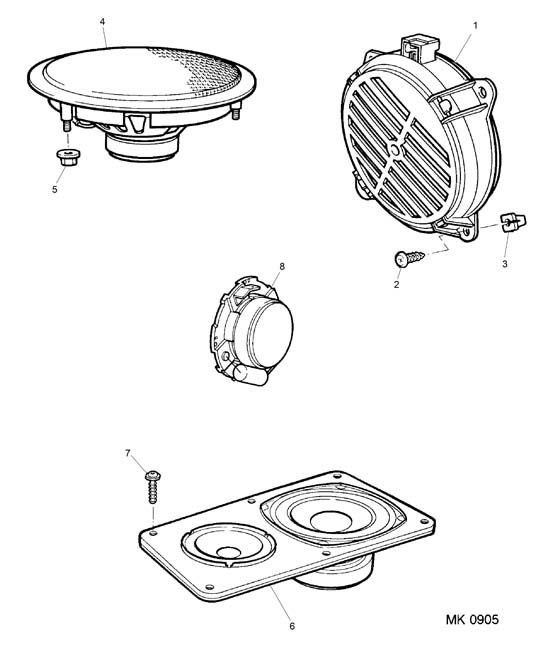 4
1
5
3
2
8
7
6
MK 0905