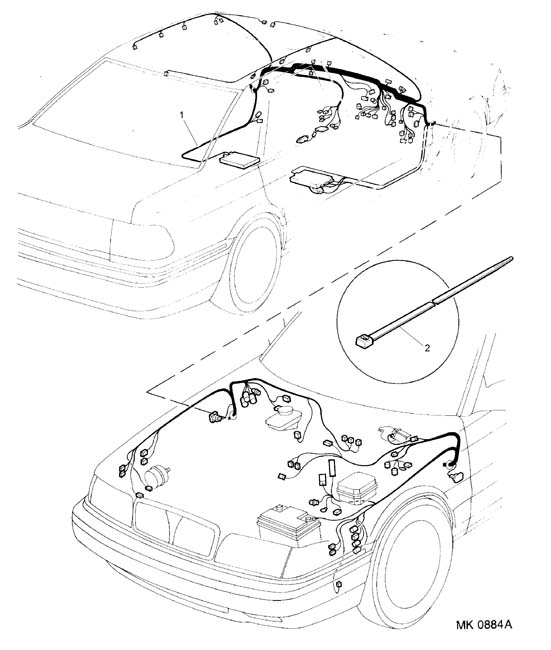 1

2

MK 0884A