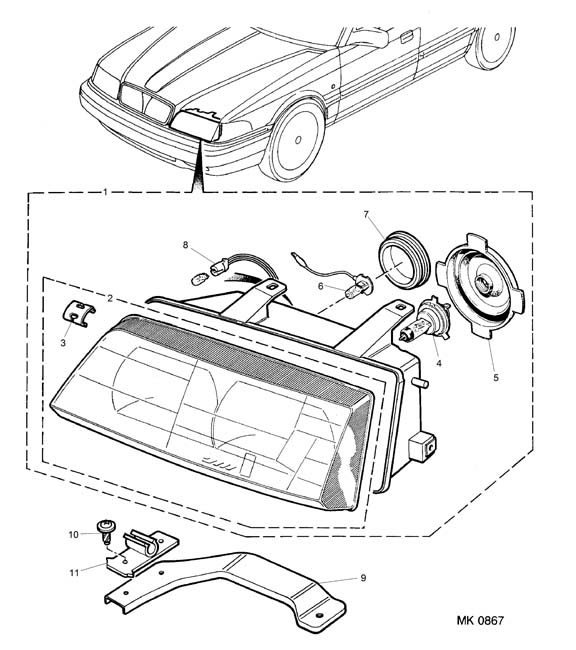 1
7
8
6
2
3
4
5
10
11
9
MK 0867