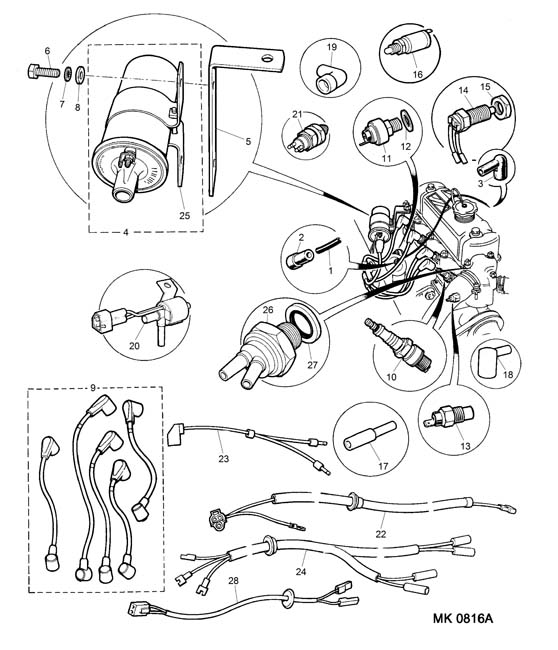 6
7
8
4
25
5
19
16
21
11
12
14
15
3
2
1
20
26
27
10
18
13
17
9
23
22
24
28
MK 0816A