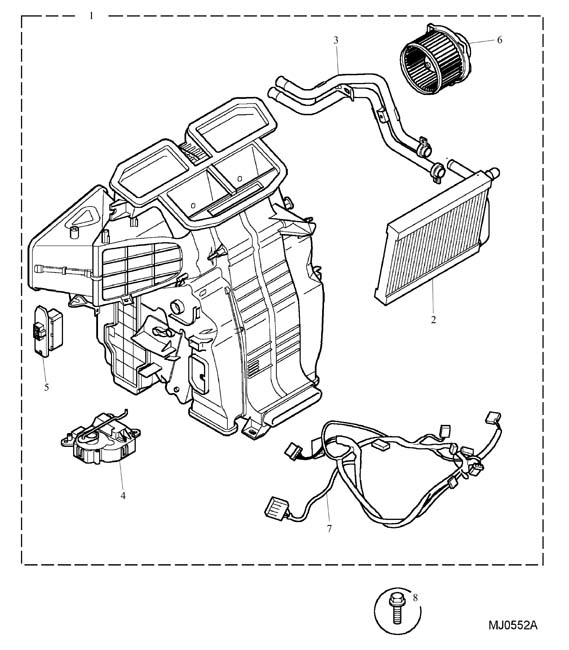 1
3
6
2
5
4
7
8
MJ0552A