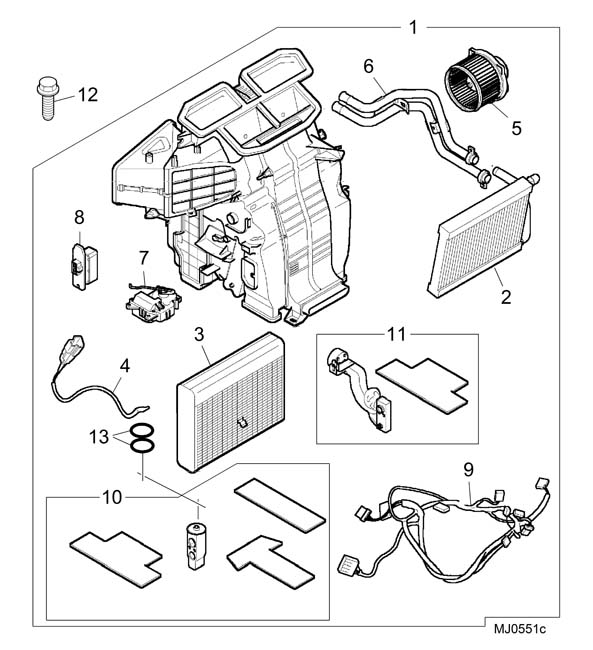 1
12
6
5
8
7
2
3
11
4
13
9
10
MJ0551c