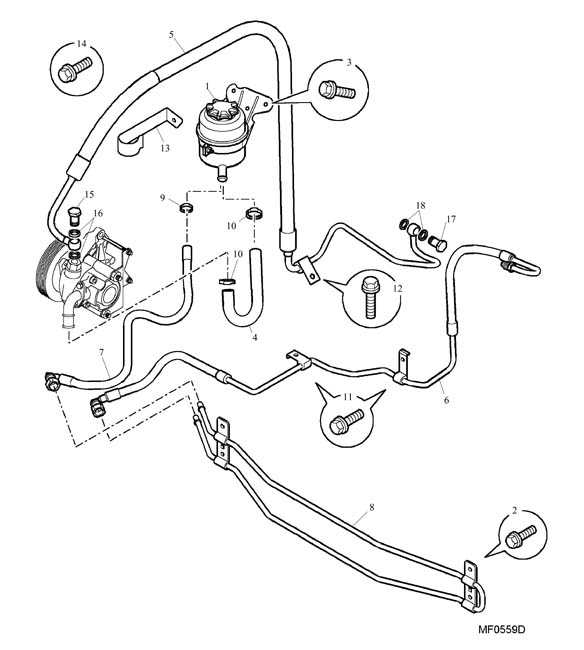 14
5
3
1
13
15
16
9
10
18
17
10
12
4
7
6
11
8
2
MF0559D