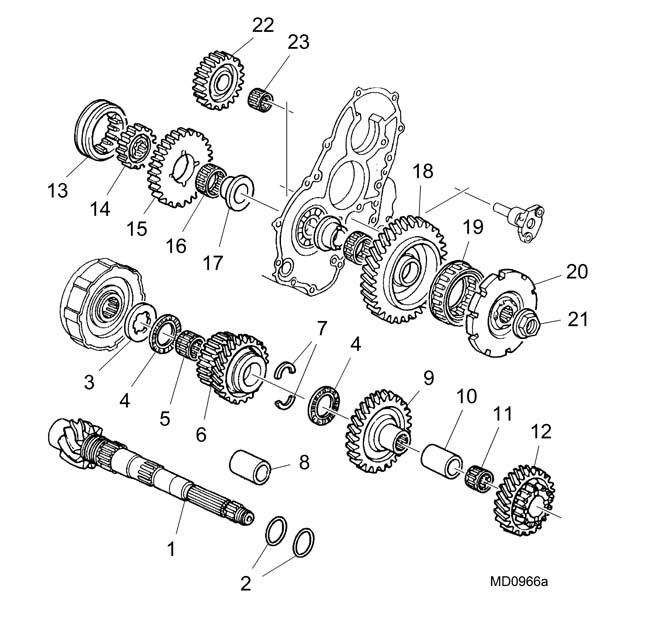 22
23
13
14
15
16
17
18
19
20
21
3
4
5
6
7
4
9
10
11
12
8
1
2
MD0966a