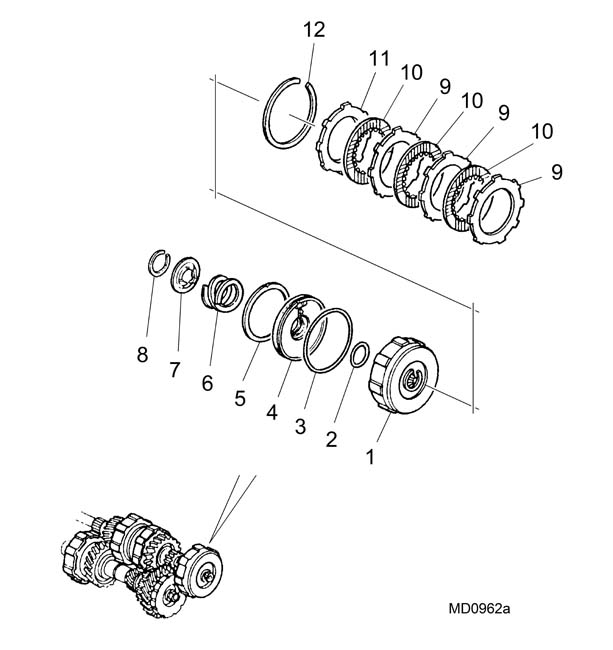 12
11
10
9
10
9
10
9
8
7
6
5
4
3
2
1
MD0962a