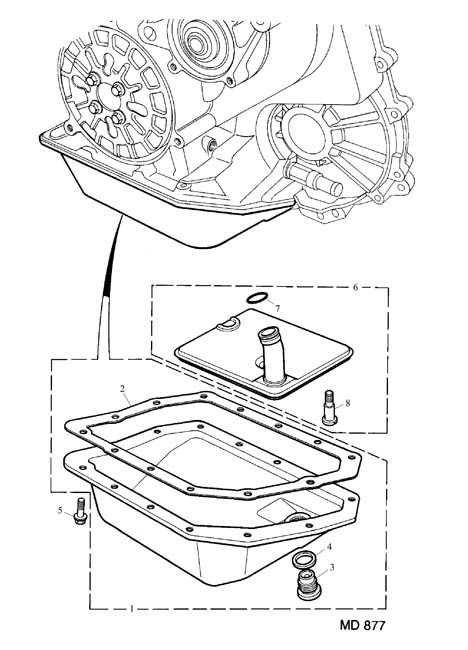 6
7
8
2
5
4
3
1
MD 877