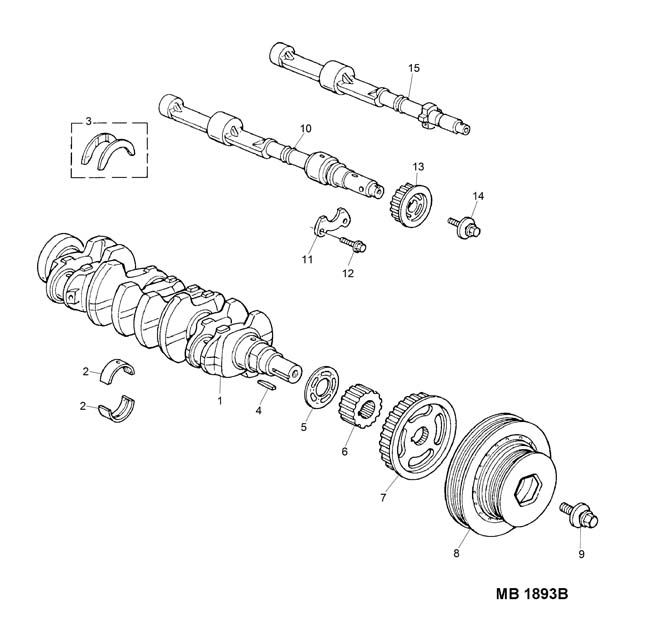 15
3
10
13
14
11
12
2
2
1
4
5
6
7
8
9
MB 1893B