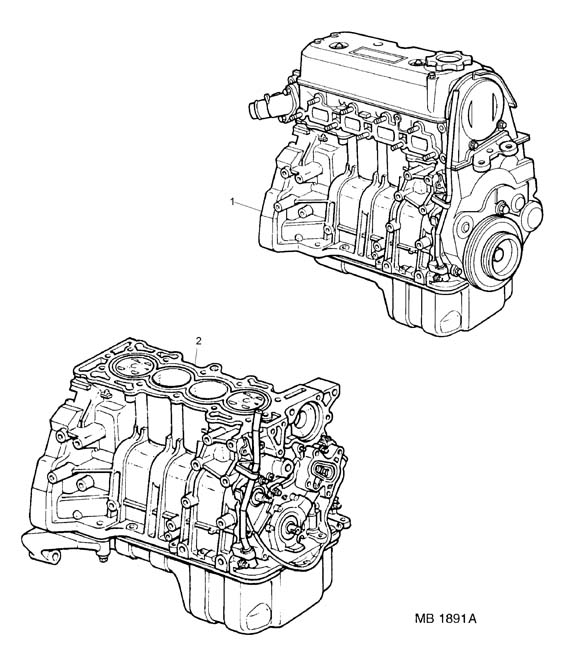 1

2

MB 1891A