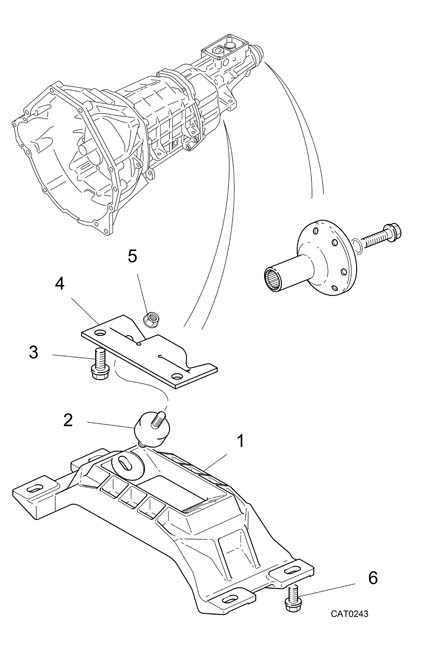 5
4
3
2
1
6
CAT0243