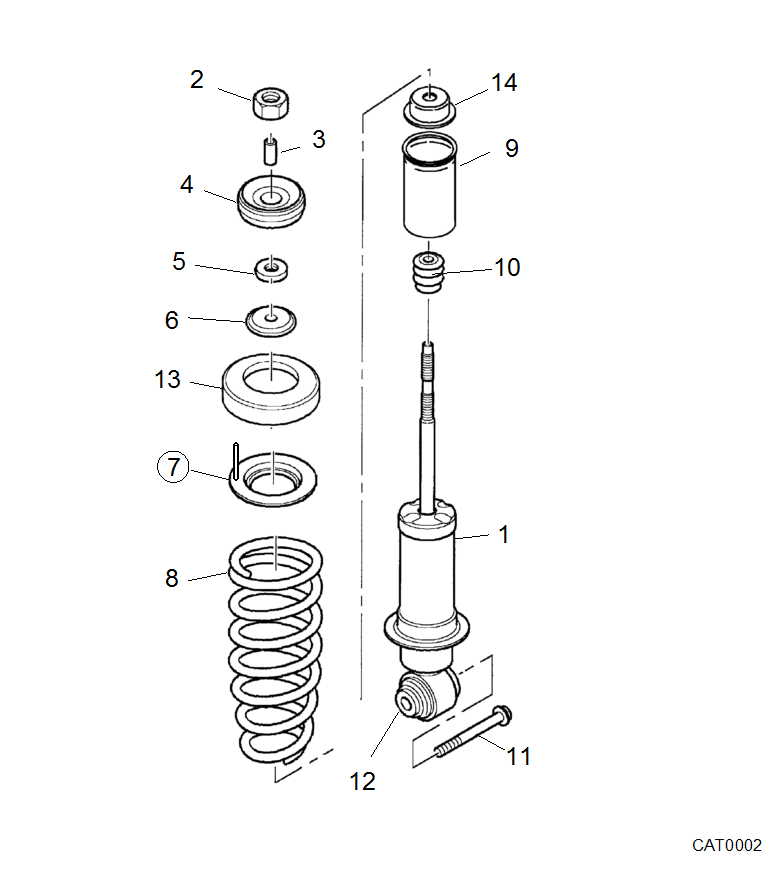 2
3
4
5
6
13
7
8
14
9
10
1
11
12
CAT0002